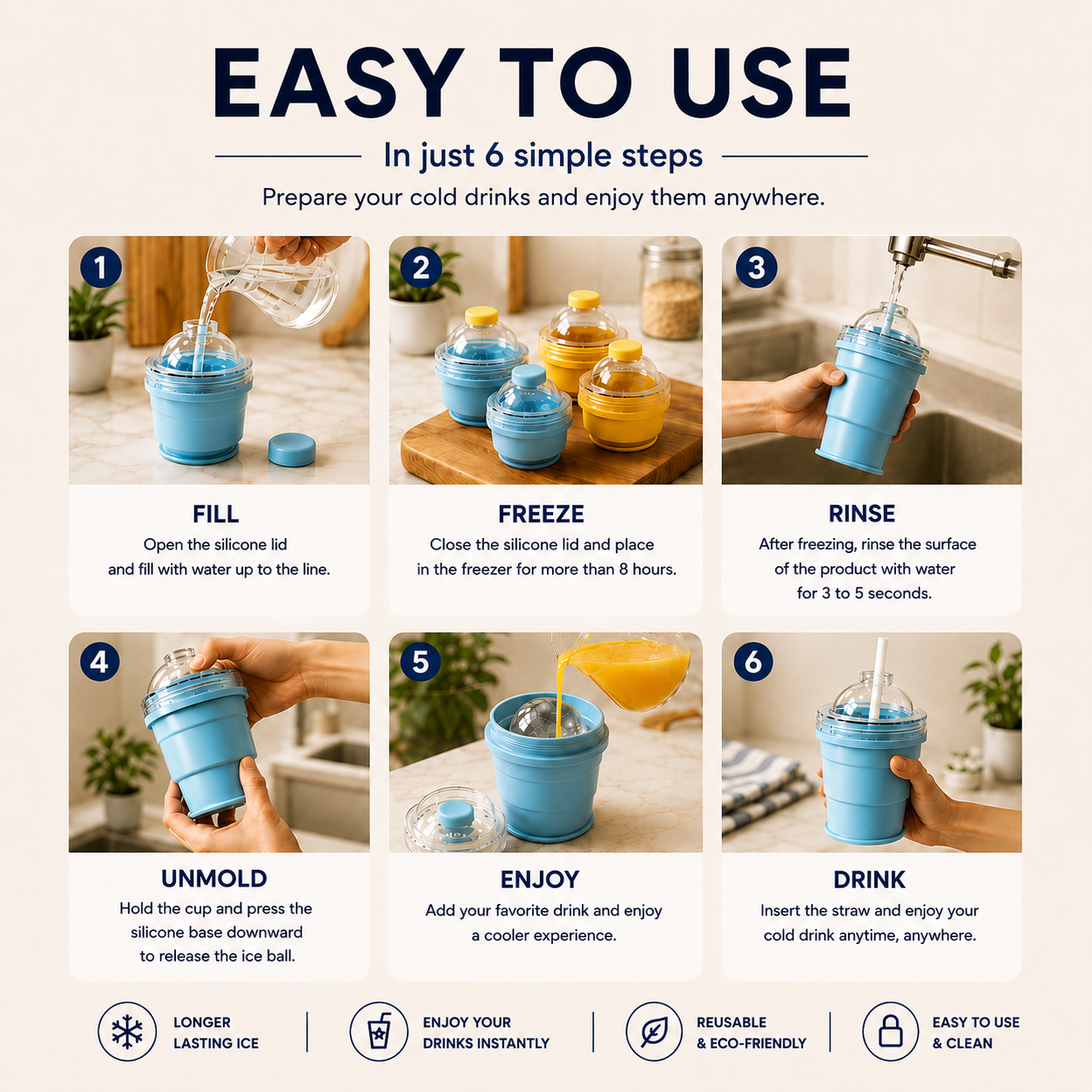 EASY TO USE

In just 6 simple steps

Prepare your cold drinks and enjoy them anywhere.

1

FILL

Open the silicone lid and fill with water up to the line.

2

FREEZE

Close the silicone lid and place in the freezer for more than 8 hours.

3

RINSE

After freezing, rinse the surface of the product with water for 3 to 5 seconds.

4

UNMOLD

Hold the cup and press the silicone base downward to release the ice ball.

5

ENJOY

Add your favorite drink and enjoy a cooler experience.

6

DRINK

Insert the straw and enjoy your cold drink anytime, anywhere.

LONGER LASTING ICE

ENJOY YOUR DRINKS INSTANTLY

REUSABLE & ECO-FRIENDLY

EASY TO USE & CLEAN